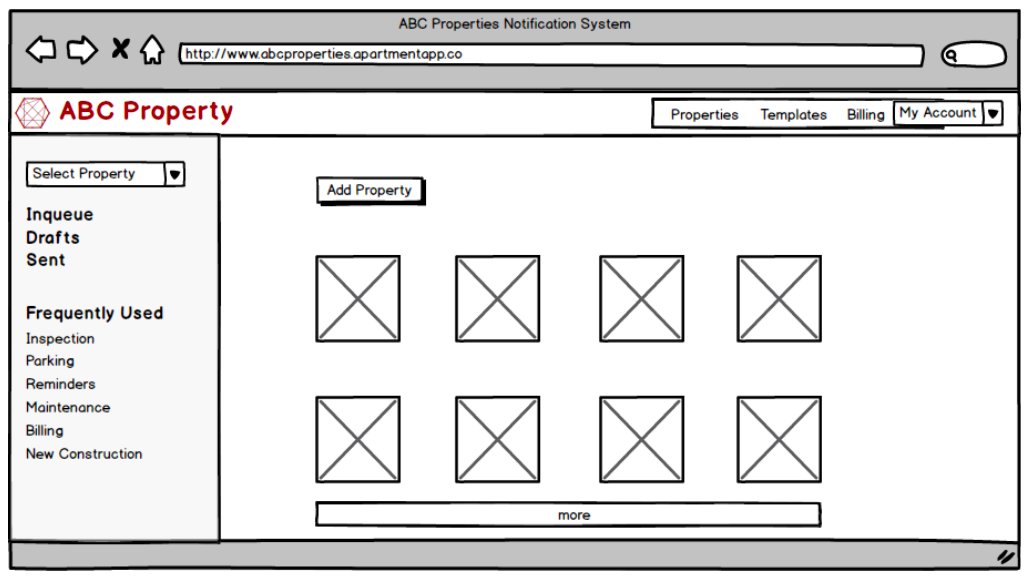 ABC Properties Notification System

http://www.abcproperties.apartmentapp.co

ABC Property

Properties Templates Billing My Account

Select Property

Inqueue
Drafts
Sent

Frequently Used
Inspection
Parking
Reminders
Maintenance
Billing
New Construction

Add Property

more